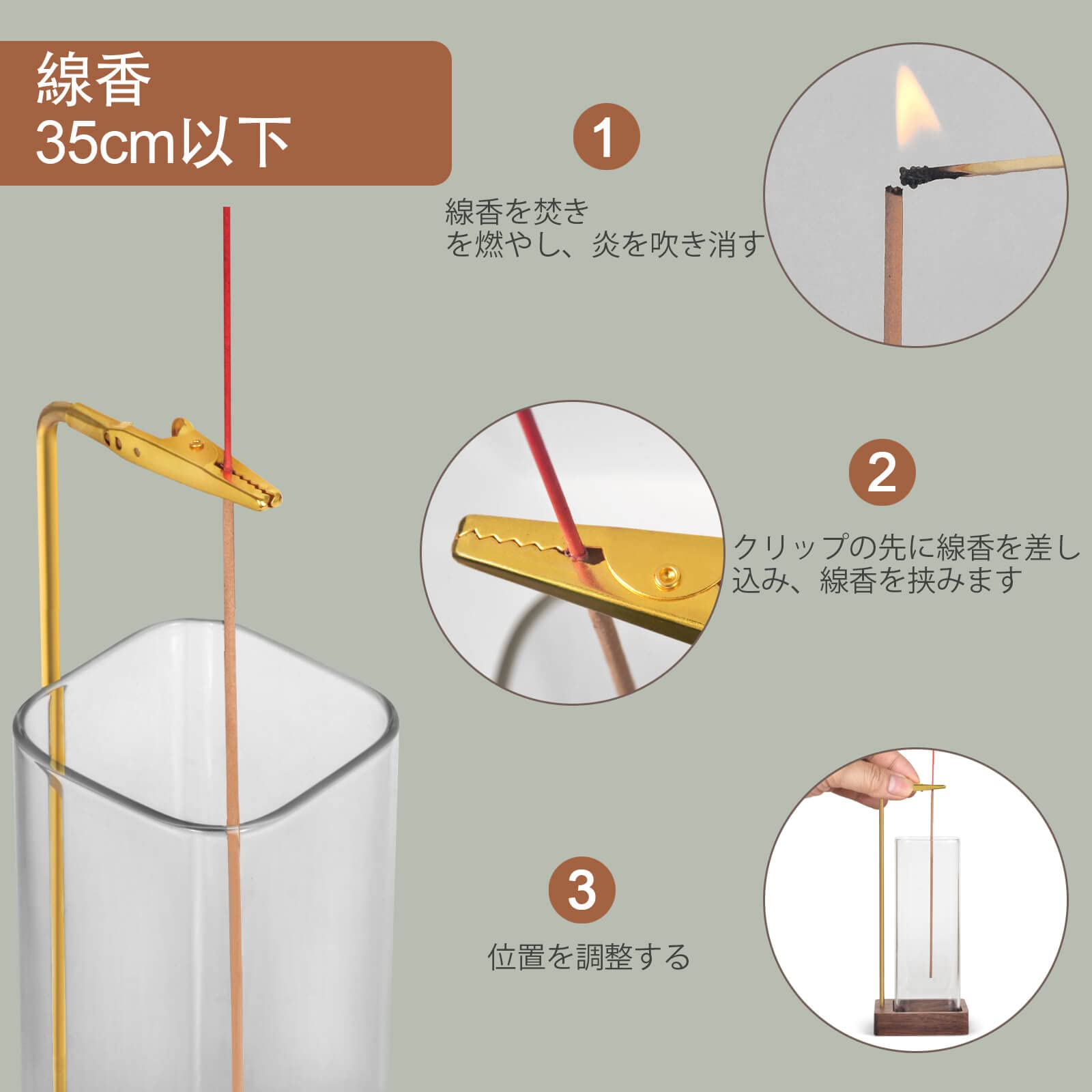 線香
35cm以下

1

線香を焚き
を燃やし、炎を吹き消す

2

クリップの先に線香を差し込み、線香を挟みます

3

位置を調整する